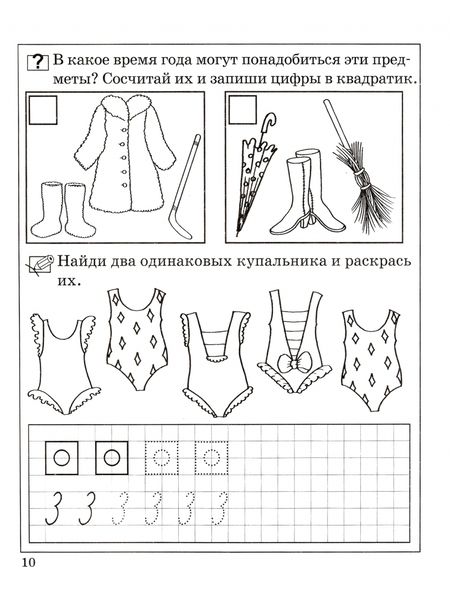 ?

В какое время года могут понадобиться эти предметы? Сосчитай их и запиши цифры в квадратик.

Найди два одинаковых купальника и раскрась их.

3 3 3 3 3 3

10