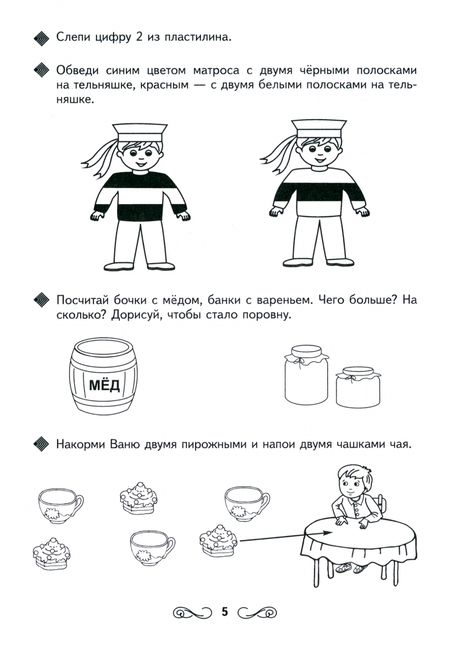 Слепи цифру 2 из пластилина.

Обведи синим цветом матроса с двумя чёрными полосками на тельняшке, красным — с двумя белыми полосками на тельняшке.

Посчитай бочки с мёдом, банки с вареньем. Чего больше? На сколько? Дорисуй, чтобы стало поровну.

МЁД

Накорми Ваню двумя пирожными и напои двумя чашками чая.

5