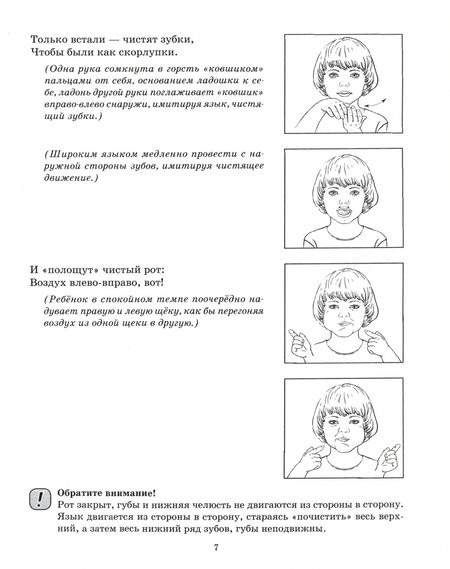 Только встали — чистят зубки,
Чтобы были как скорлупки.

(Одна рука сомкнута в горсть «ковшиком» пальцами от себя, основанием ладошки к себе, ладонь другой руки поглаживает «ковшик» вправо-влево снаружи, имитируя язык, чистящий зубки.)

(Широким языком медленно провести с наружной стороны зубов, имитируя чистящее движение.)

И «полощут» чистый рот:
Воздух влево-вправо, вот!

(Ребёнок в спокойном темпе поочерёдно надувает правую и левую щёку, как бы перегоняя воздух из одной щеки в другую.)

!

Обратите внимание!
Рот закрыт, губы и нижняя челюсть не двигаются из стороны в сторону. Язык двигается из стороны в сторону, стараясь «почистить» весь верхний, а затем весь нижний ряд зубов, губы неподвижны.

7