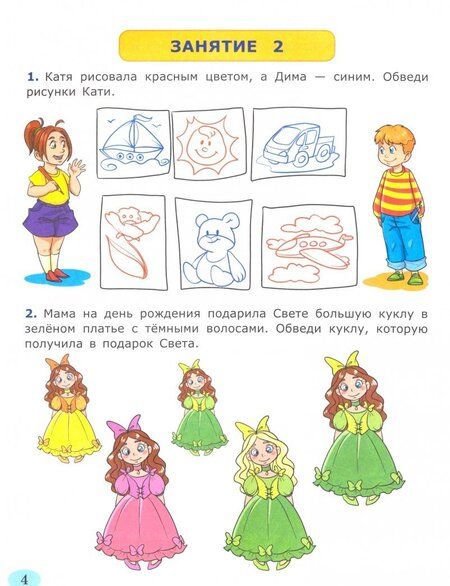 ЗАНЯТИЕ 2

1. Катя рисовала красным цветом, а Дима — синим. Обведи рисунки Кати.

2. Мама на день рождения подарила Свете большую куклу в зелёном платье с тёмными волосами. Обведи куклу, которую получила в подарок Света.

4