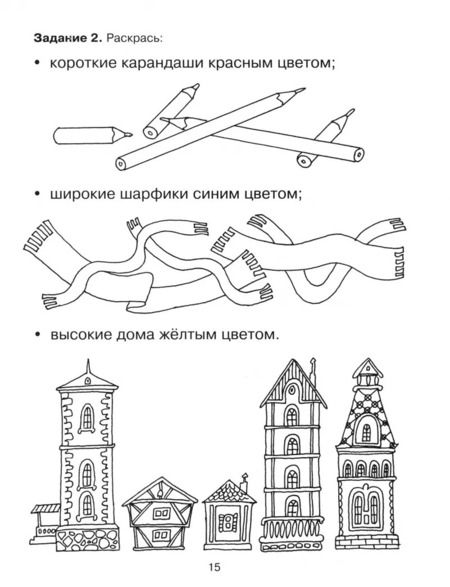 **Задание 2.** Раскрась:

• короткие карандаши красным цветом;

• широкие шарфики синим цветом;

• высокие дома жёлтым цветом.

15