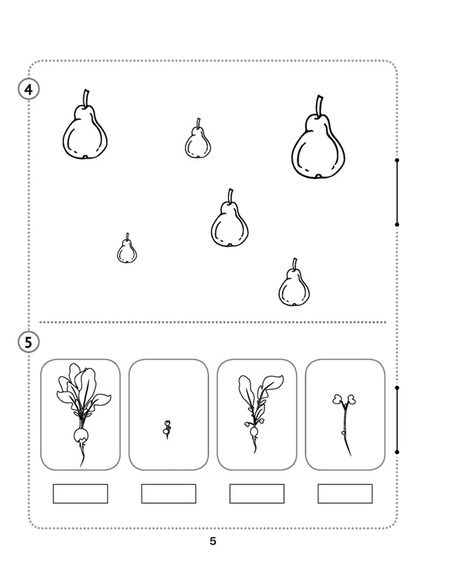 4

5

5