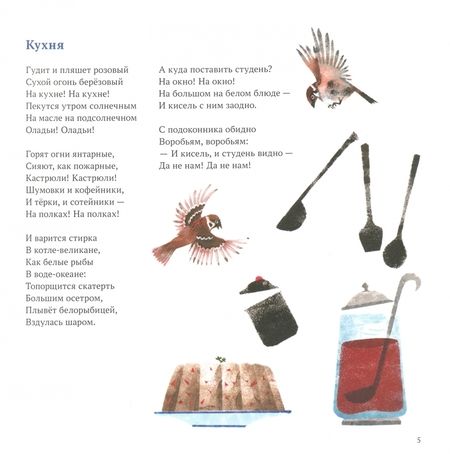 Кухня

Гудит и пляшет розовый
Сухой огонь берёзовый
На кухне! На кухне!
Пекутся утром солнечным
На масле на подсолнечном
Оладьи! Оладьи!

Горят огни янтарные,
Сияют, как пожарные,
Кастрюли! Кастрюли!
Шумовки и кофейники,
И тёрки, и сотейники —
На полках! На полках!

И варится стирка
В котле-великане,
Как белые рыбы
В воде-океане:
Топорщится скатерть
Большим осетром,
Плывёт белорыбицей,
Вздулась шаром.

А куда поставить студень?
На окно! На окно!
На большом на белом блюде —
И кисель с ним заодно.

С подоконника обидно
Воробьям, воробьям:
— И кисель, и студень видно —
Да не нам! Да не нам!

5