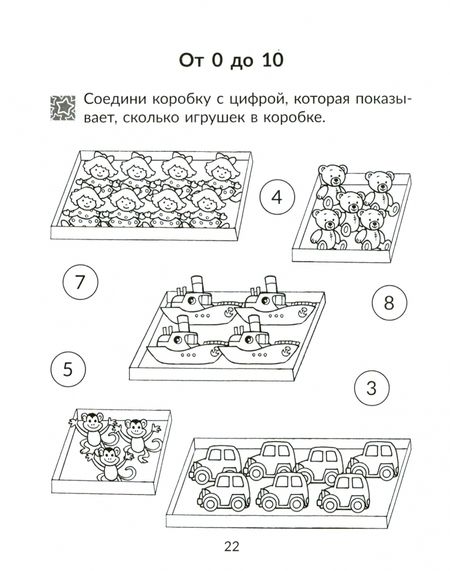 От 0 до 10

Соедини коробку с цифрой, которая показывает, сколько игрушек в коробке.

4

7

8

5

3

22